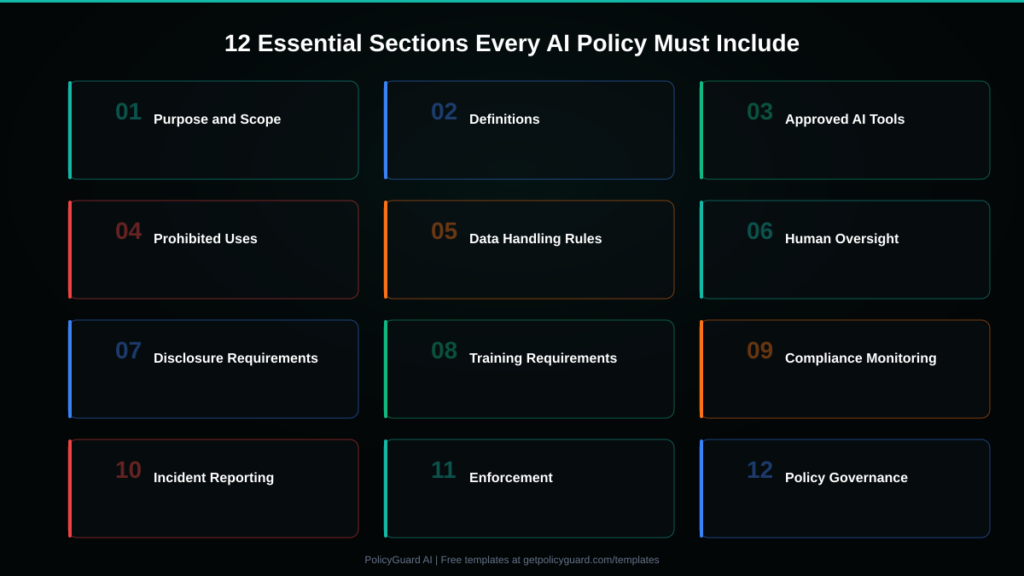 12 Essential Sections Every AI Policy Must Include

01 Purpose and Scope

02 Definitions

03 Approved AI Tools

04 Prohibited Uses

05 Data Handling Rules

06 Human Oversight

07 Disclosure Requirements

08 Training Requirements

09 Compliance Monitoring

10 Incident Reporting

11 Enforcement

12 Policy Governance

PolicyGuard AI | Free templates at getpolicyguard.com/templates